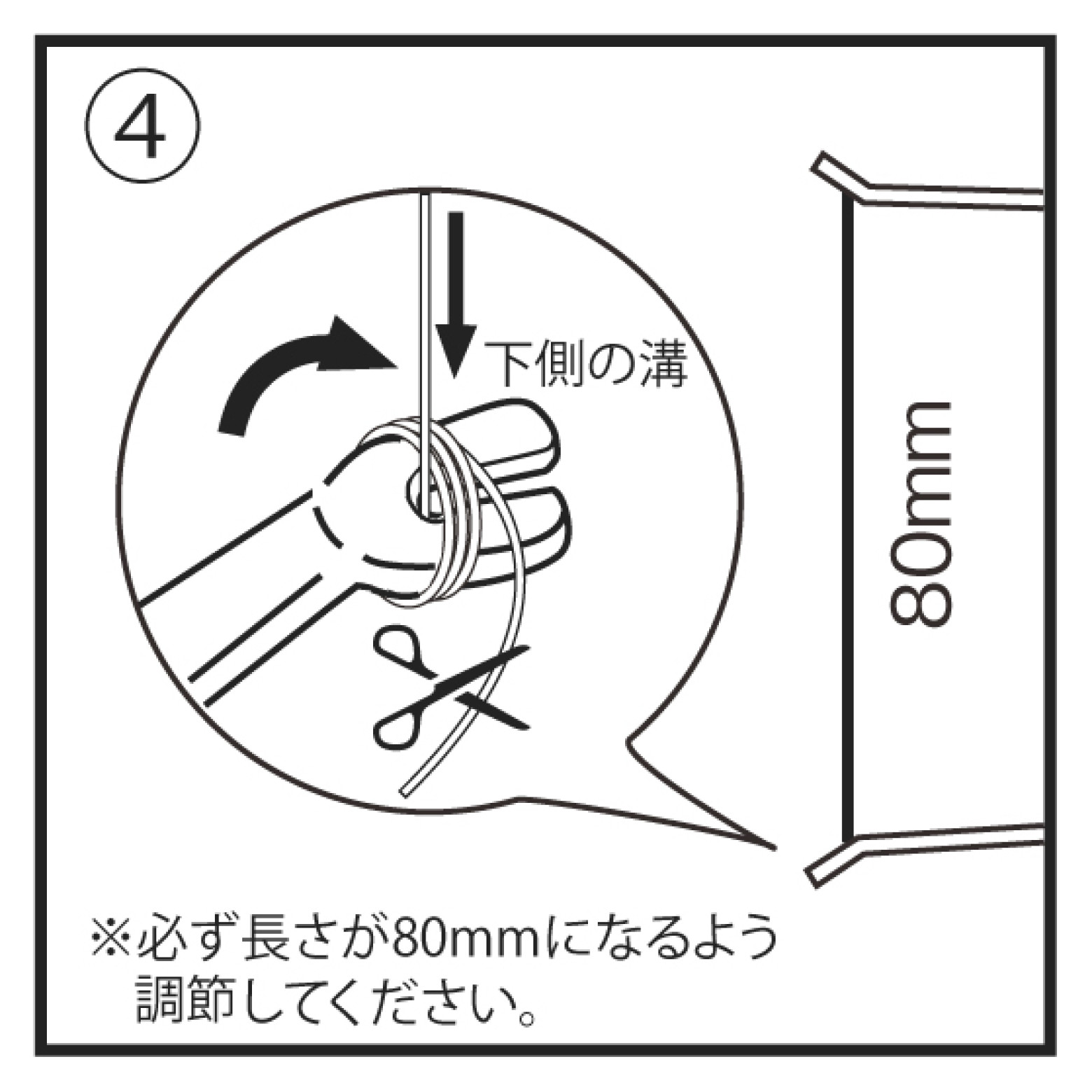 ④

下側の溝

80mm

※必ず長さが80mmになるよう調節してください。